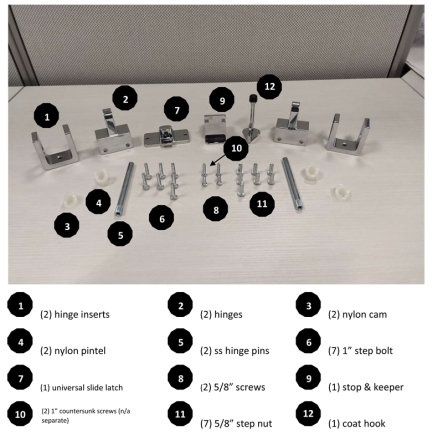 1 2 7 9 12 10 4 3 5 6 8 11

1 (2) hinge inserts
2 (2) hinges
3 (2) nylon cam
4 (2) nylon pintel
5 (2) ss hinge pins
6 (7) 1" step bolt
7 (1) universal slide latch
8 (2) 5/8" screws
9 (1) stop & keeper
10 (2) 1" countersunk screws (n/a separate)
11 (7) 5/8" step nut
12 (1) coat hook