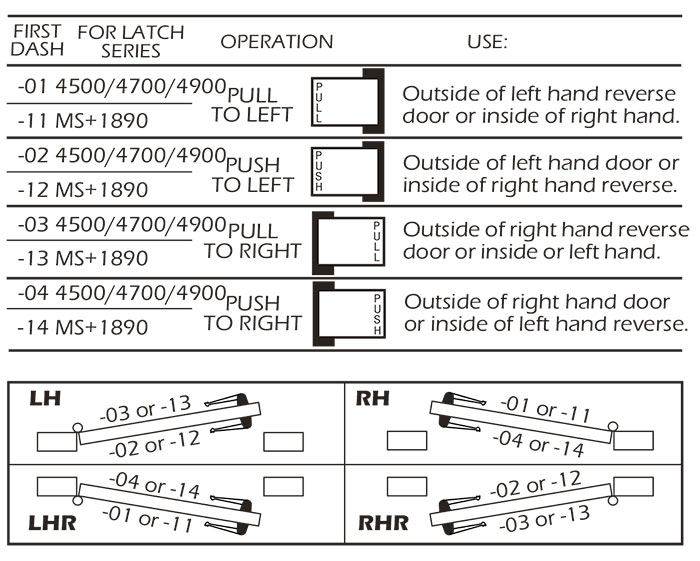 | FIRST DASH | FOR LATCH SERIES | OPERATION | | USE: |
|---|---|---|---|---|
| -01 | 4500/4700/4900 | PULL TO LEFT | PULL | Outside of left hand reverse door or inside of right hand. |
| -11 | MS+1890 | | | |
| -02 | 4500/4700/4900 | PUSH TO LEFT | PUSH | Outside of left hand door or inside of right hand reverse. |
| -12 | MS+1890 | | | |
| -03 | 4500/4700/4900 | PULL TO RIGHT | PULL | Outside of right hand reverse door or inside or left hand. |
| -13 | MS+1890 | | | |
| -04 | 4500/4700/4900 | PUSH TO RIGHT | PUSH | Outside of right hand door or inside of left hand reverse. |
| -14 | MS+1890 | | | |

LH
-03 or -13
-02 or -12

RH
-01 or -11
-04 or -14

LHR
-04 or -14
-01 or -11

RHR
-02 or -12
-03 or -13